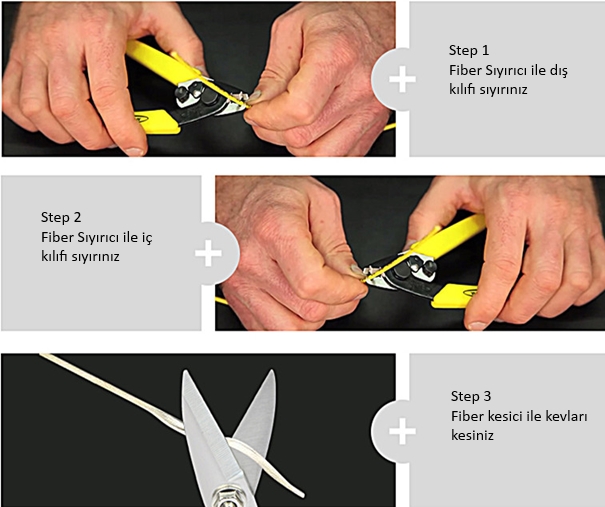 Step 1
Fiber Sıyırıcı ile dış kılıfı sıyırınız

Step 2
Fiber Sıyırıcı ile iç kılıfı sıyırınız

Step 3
Fiber kesici ile kevları kesiniz